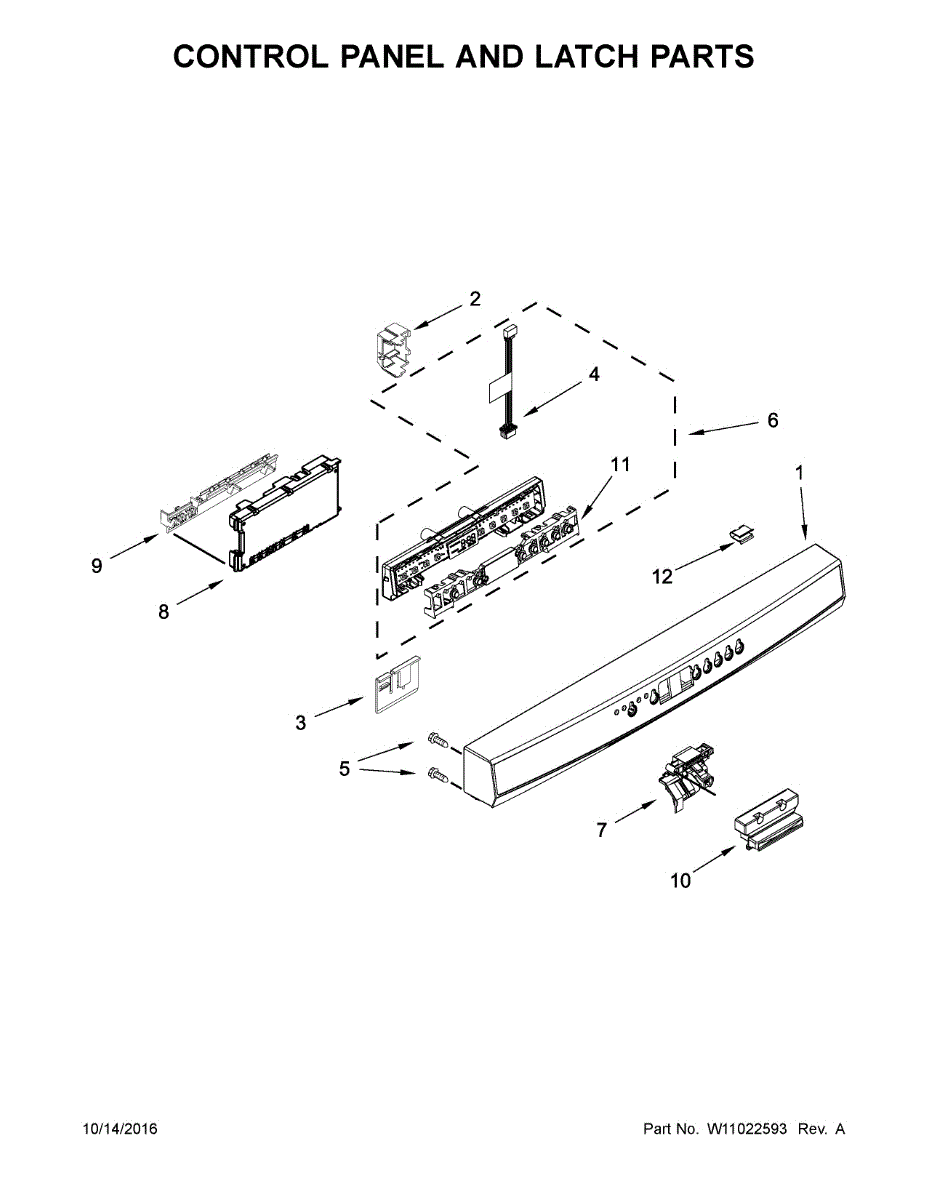 CONTROL PANEL AND LATCH PARTS

2
4
6
11
1
9
8
12
3
5
7
10

10/14/2016

Part No. W11022593 Rev. A