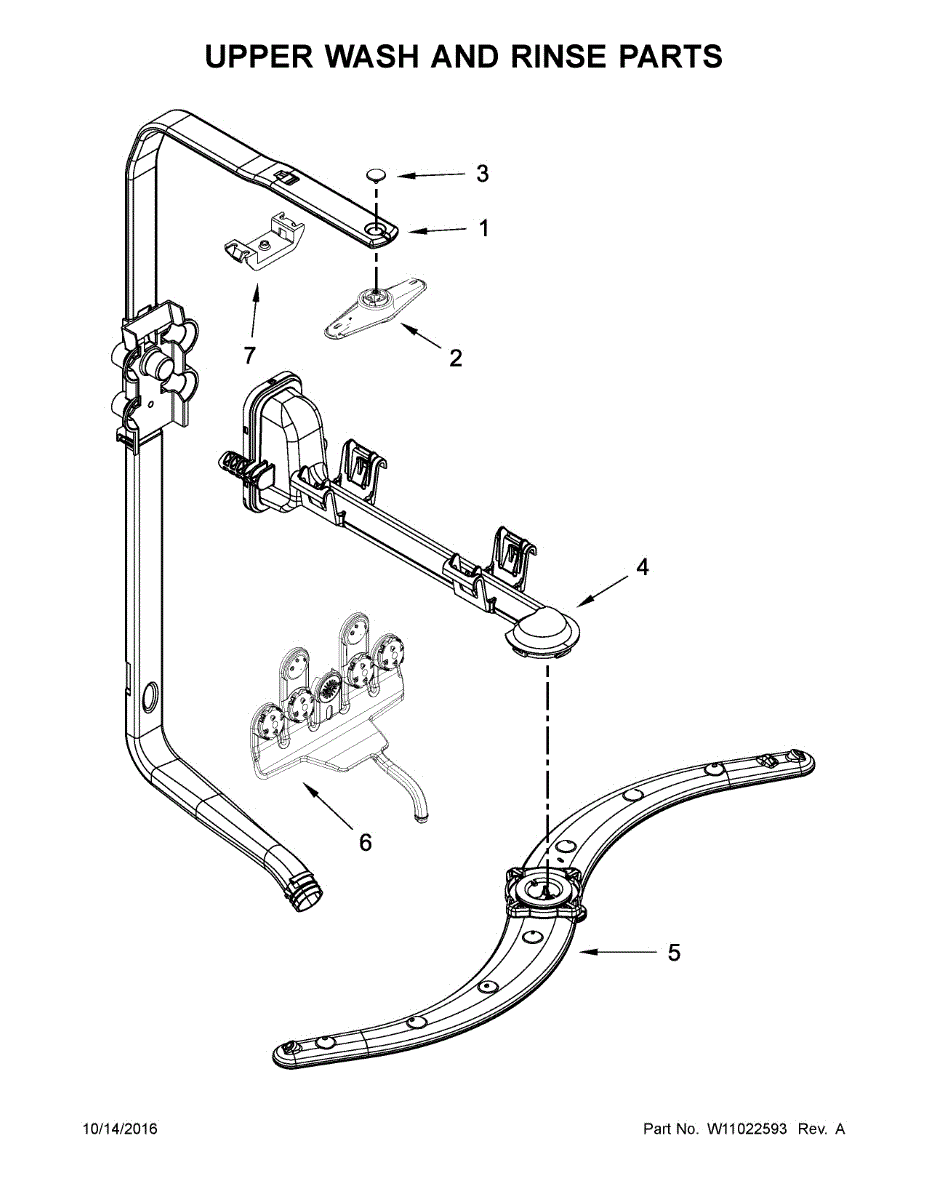 UPPER WASH AND RINSE PARTS

3

1

7

2

4

6

5

10/14/2016

Part No. W11022593 Rev. A