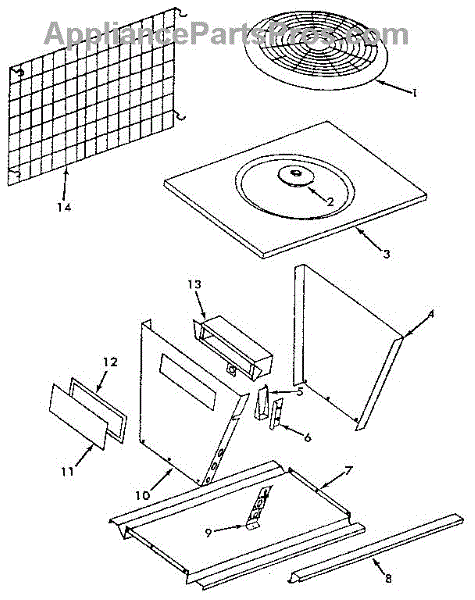 AppliancePartsPros.com

1
14
2
3
13
4
12
5
6
11
10
7
9
8