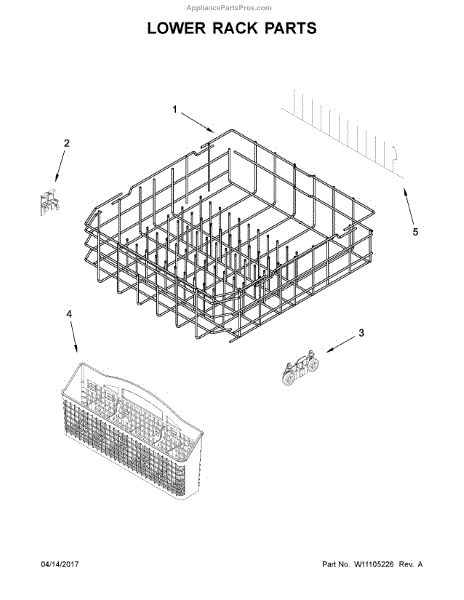 AppliancePartsPros.com

LOWER RACK PARTS

1

2

5

4

3

04/14/2017

Part No. W11105226 Rev. A