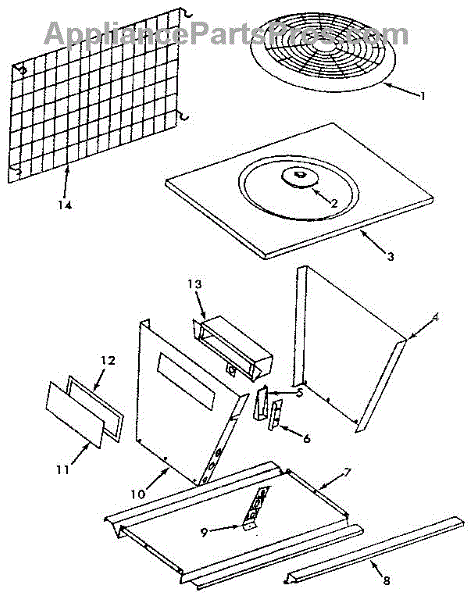 AppliancePartsPros.com

1
14
2
3
13
4
12
5
6
11
10
7
9
8