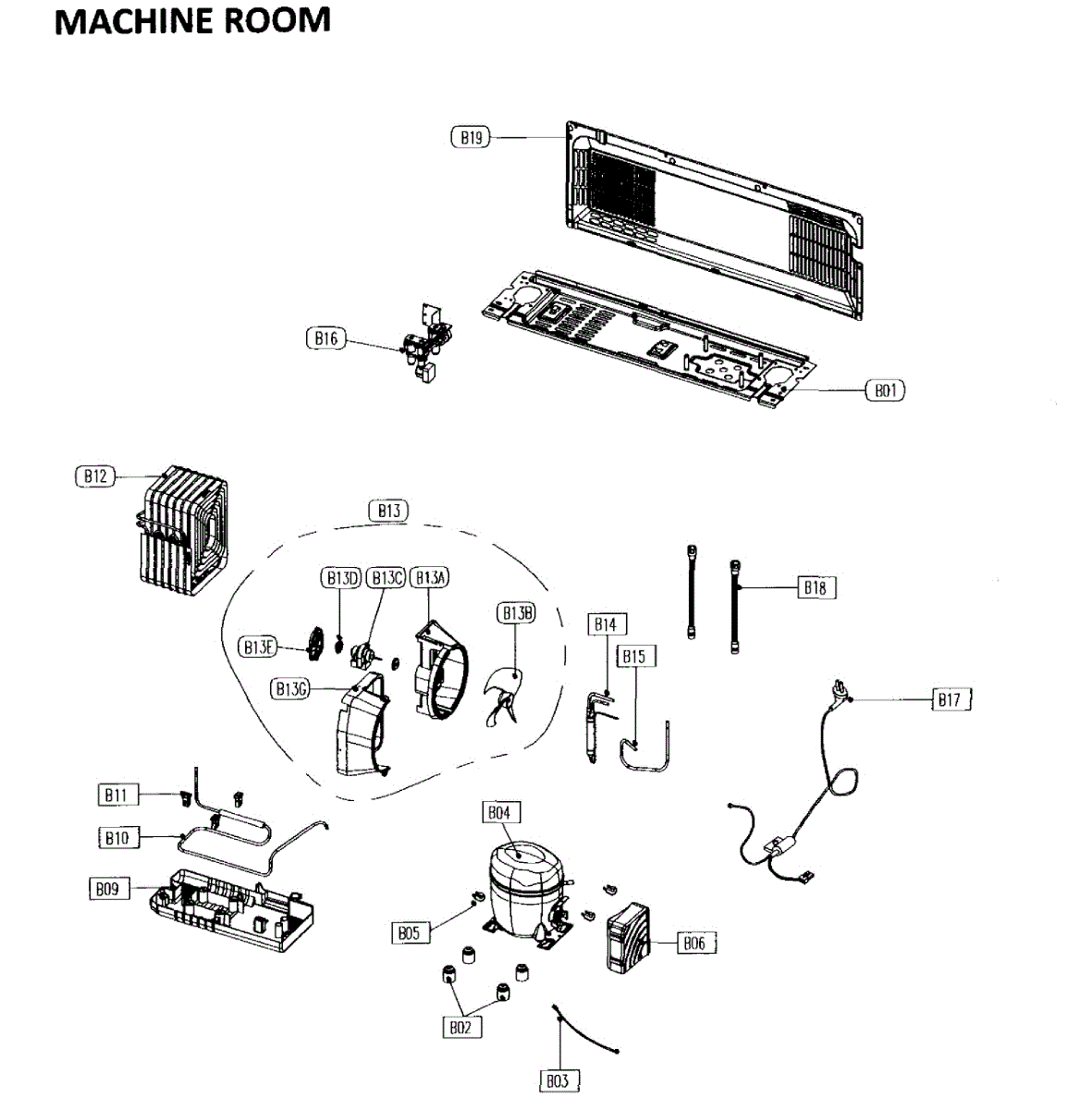 MACHINE ROOM

B19

B16

B01

B12

B13

B13D
B13C
B13A
B13B
B13E
B13G

B14
B15
B18
B17

B11
B10
B09

B04
B05
B06
B02
B03