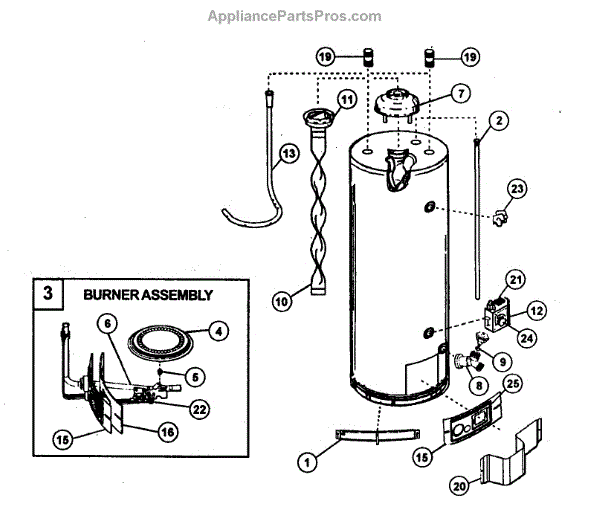 AppliancePartsPros.com

19
19
11
7
2
13
23
10
21
12
24
9
8
25
15
1
20

3 BURNER ASSEMBLY
6
4
5
22
15
16