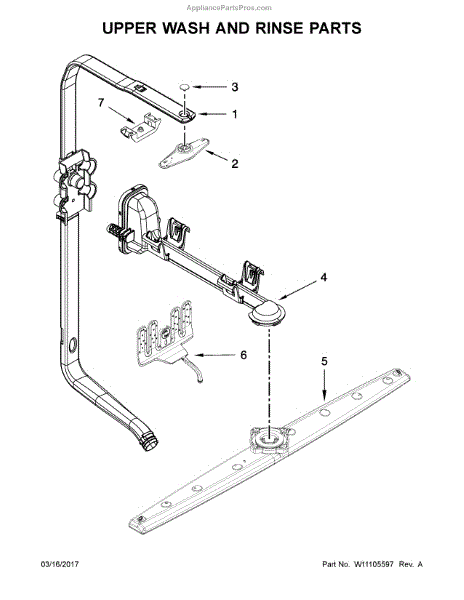 AppliancePartsPros.com

UPPER WASH AND RINSE PARTS

3

7

1

2

4

6

5

03/16/2017

Part No. W11105597 Rev. A