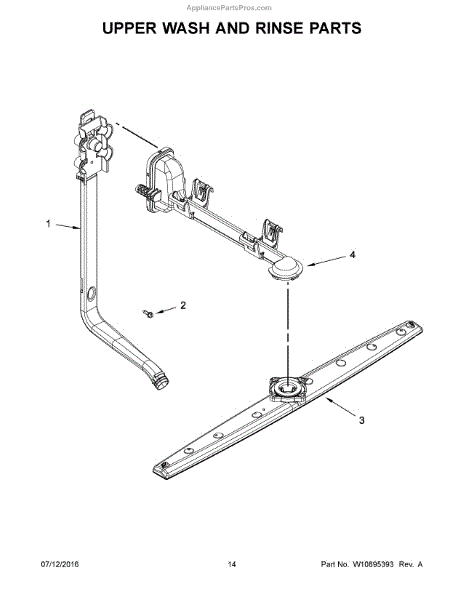 AppliancePartsPros.com

UPPER WASH AND RINSE PARTS

1

2

4

3

07/12/2016

14

Part No. W10895393 Rev. A