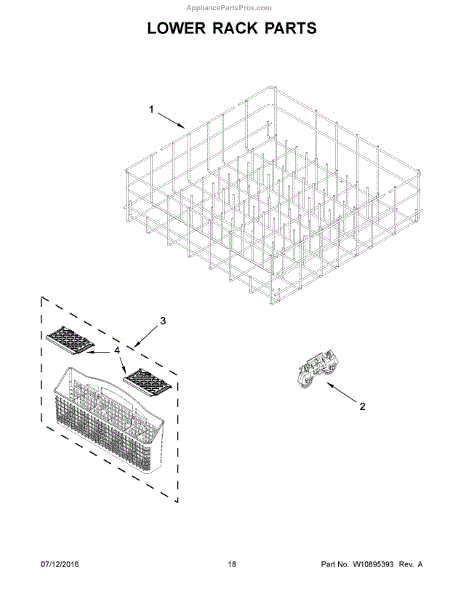 AppliancePartsPros.com

LOWER RACK PARTS

1

3

4

2

07/12/2016

18

Part No. W10895393 Rev. A