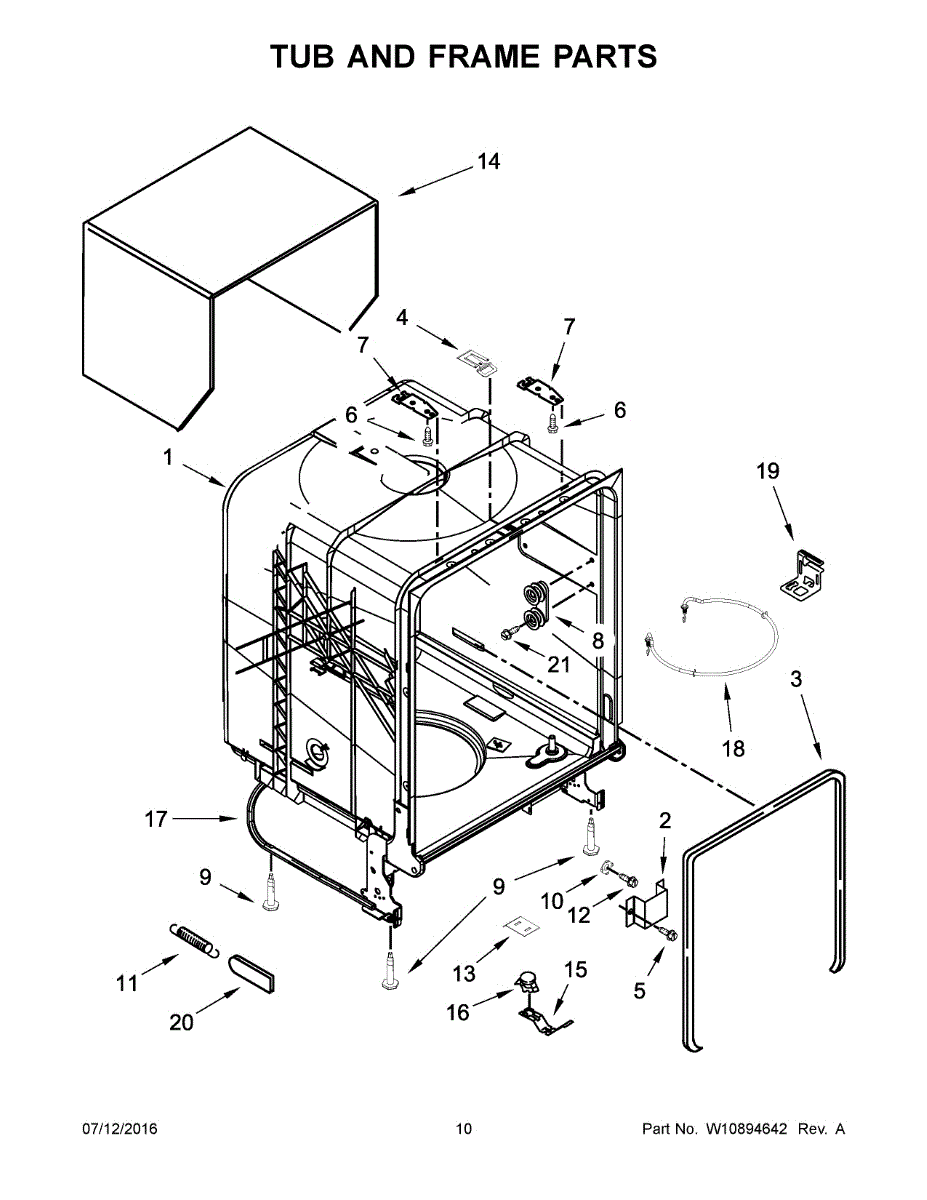 TUB AND FRAME PARTS

14

4

7

7

6

6

1

19

8

21

3

18

17

2

9

9

10

12

11

13

15

5

20

16

07/12/2016

10

Part No. W10894642 Rev. A