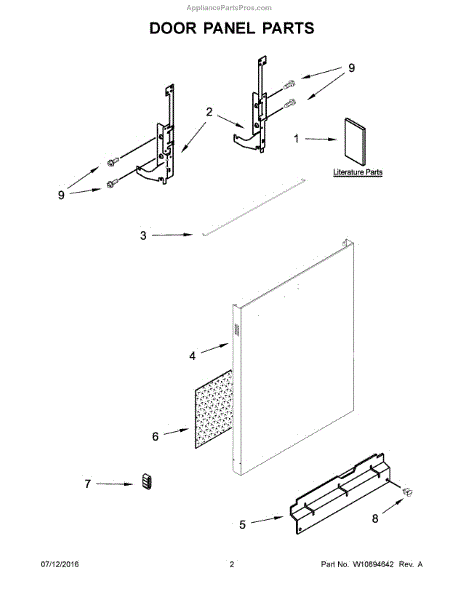 AppliancePartsPros.com

DOOR PANEL PARTS

9

2

1

Literature Parts

9

3

4

6

7

5

8

07/12/2016

2

Part No. W10894642 Rev. A