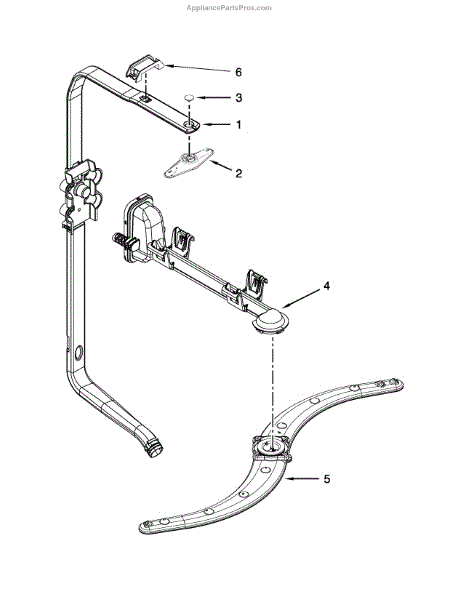 AppliancePartsPros.com

6

3

1

2

4

5