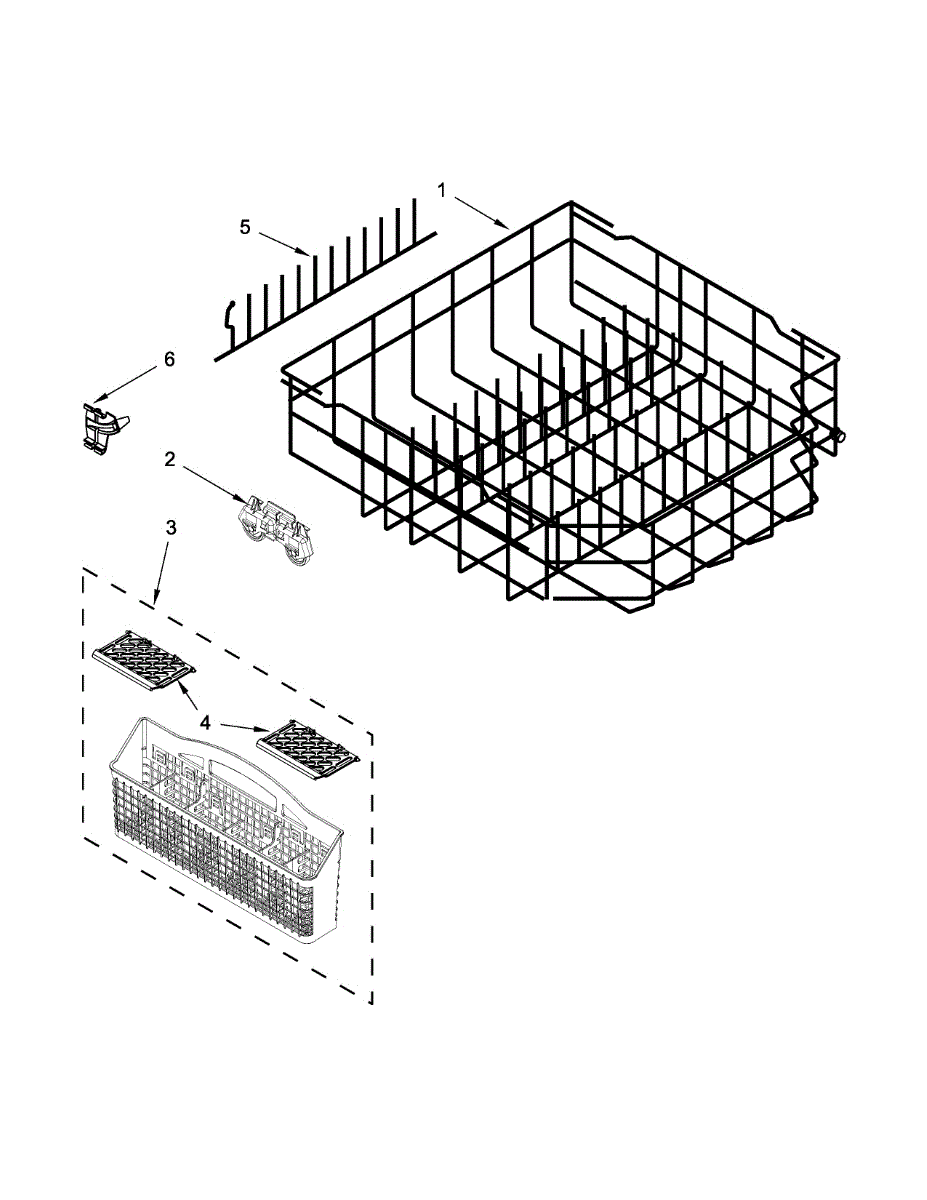 1
5
6
2
3
4