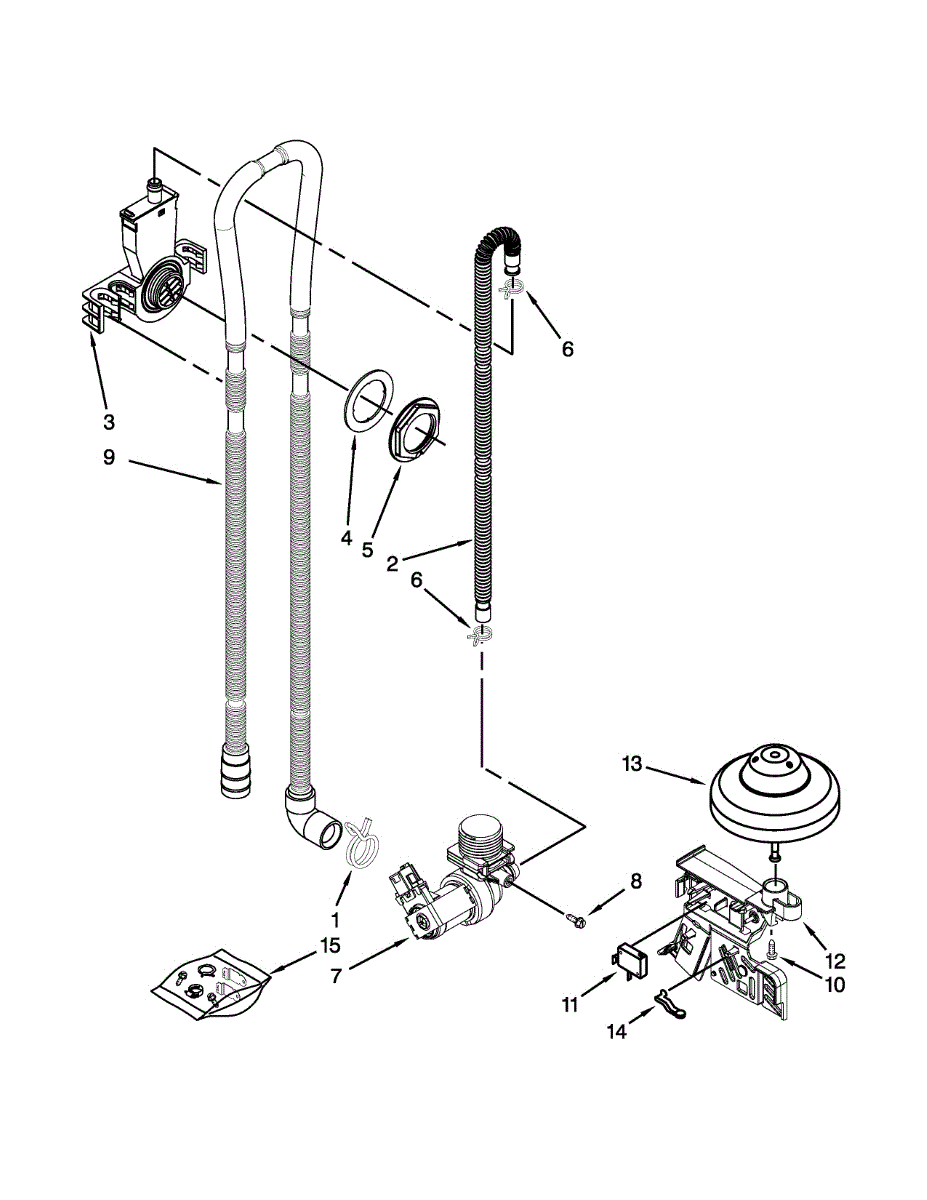 6
3
9
4
5
2
6
13
8
1
15
7
12
10
11
14