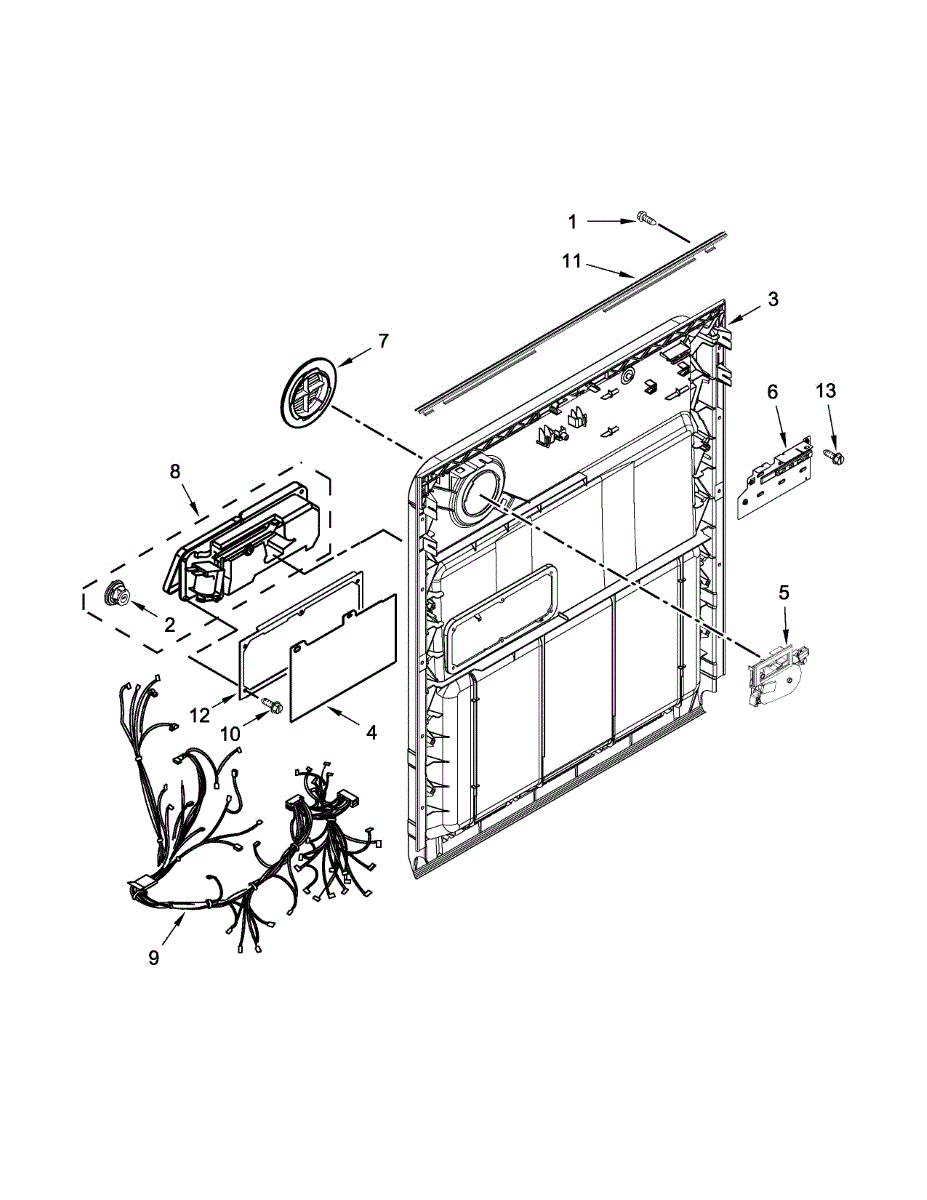 1
11
3
7
6
13
8
2
5
12
10
4
9