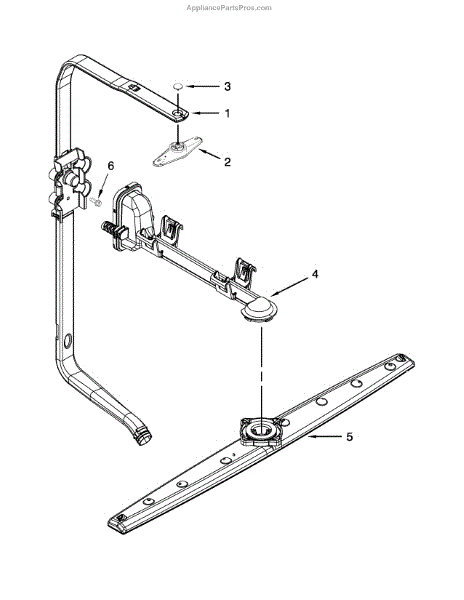 AppliancePartsPros.com

3
1
2
6
4
5