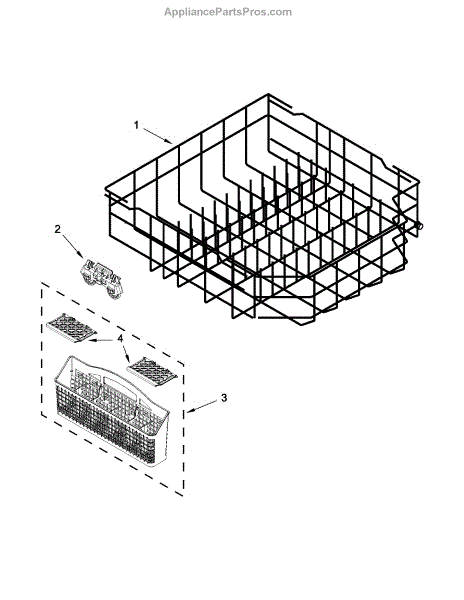 AppliancePartsPros.com

1

2

4

3