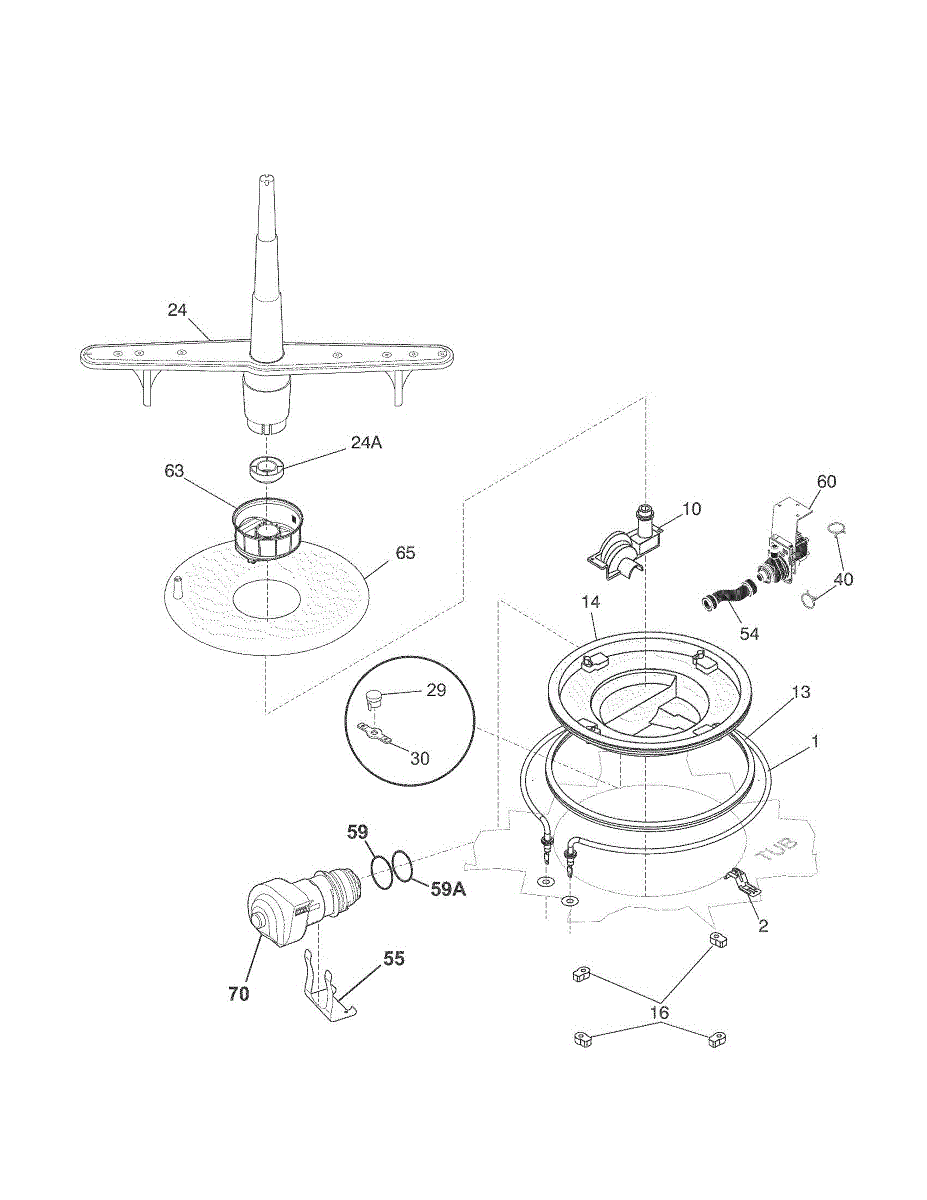 24
24A
63
65
10
60
40
54
14
13
1
29
30
59
59A
TUB
2
70
55
16