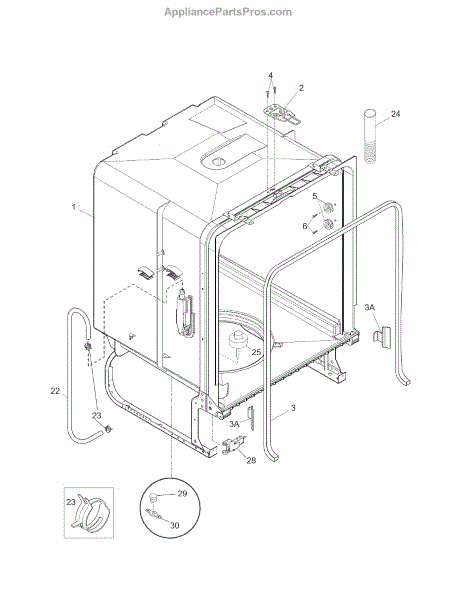 AppliancePartsPros.com

4
2
24
1
5
6
3A
25
22
23
3A
3
28
23
29
30