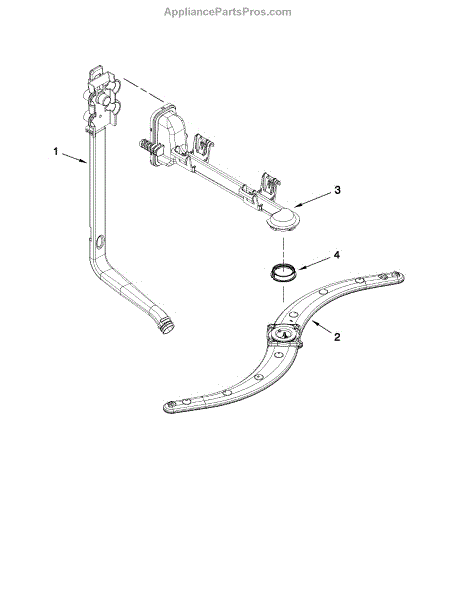 AppliancePartsPros.com

1

3

4

2