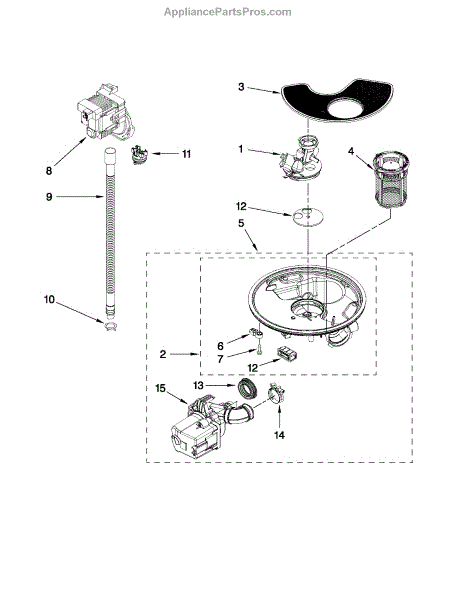 AppliancePartsPros.com

3
1
4
8
11
9
12
5
10
6
2
7
12
15
13
14