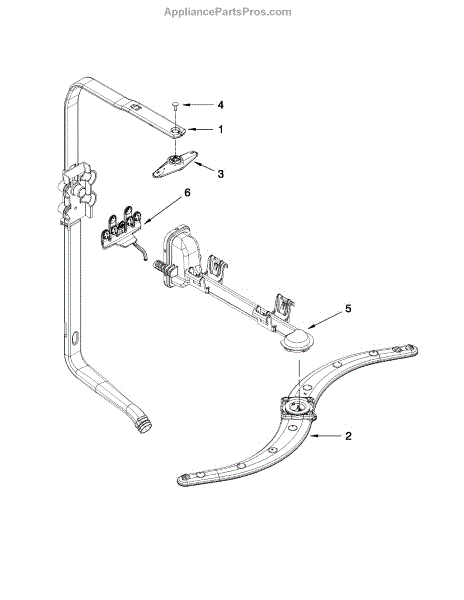 AppliancePartsPros.com

4
1
3
6
5
2