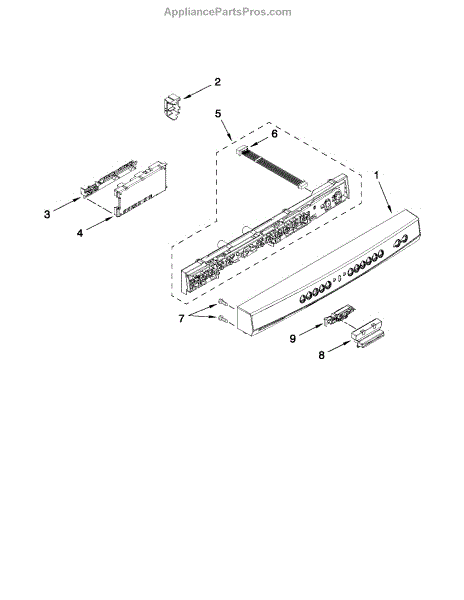 AppliancePartsPros.com

2

5

6

1

3

4

7

9

8