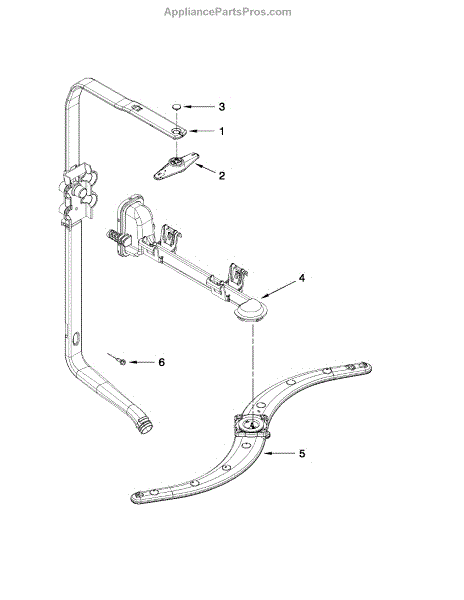 AppliancePartsPros.com

3
1
2
4
6
5