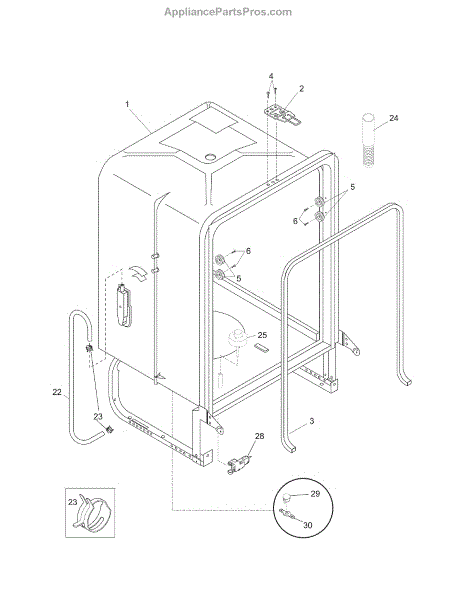 AppliancePartsPros.com

4
2
1
24
5
6
6
5
25
22
23
3
28
23
29
30