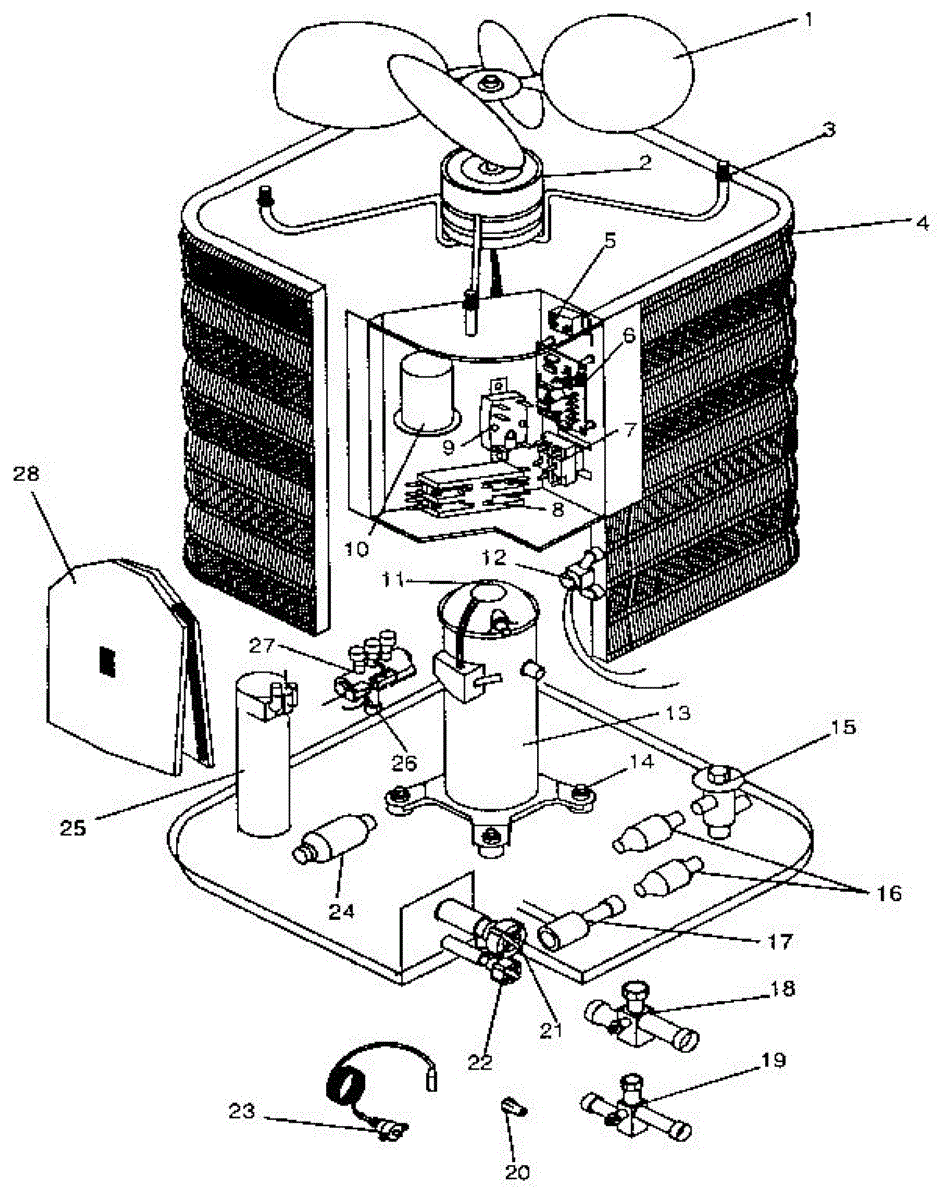 1
2
3
4
5
6
7
8
9
10
11
12
13
14
15
16
17
18
19
20
21
22
23
24
25
26
27
28