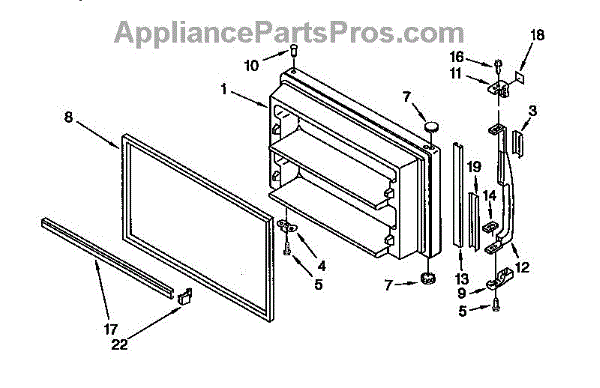 AppliancePartsPros.com

10
1
8
7
16
18
11
3
19
14
4
5
7
13
12
9
5
17
22