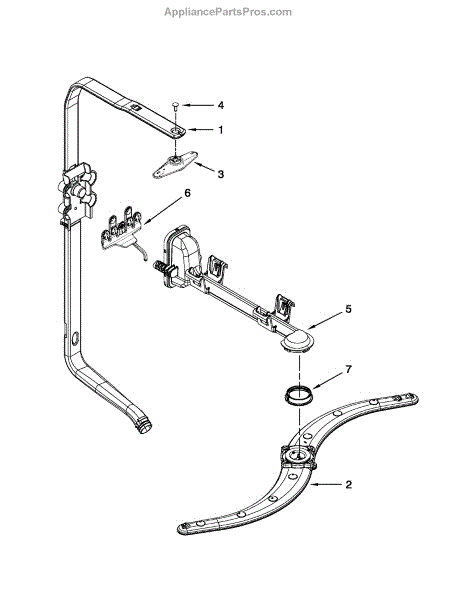 AppliancePartsPros.com

4
1
3
6
5
7
2