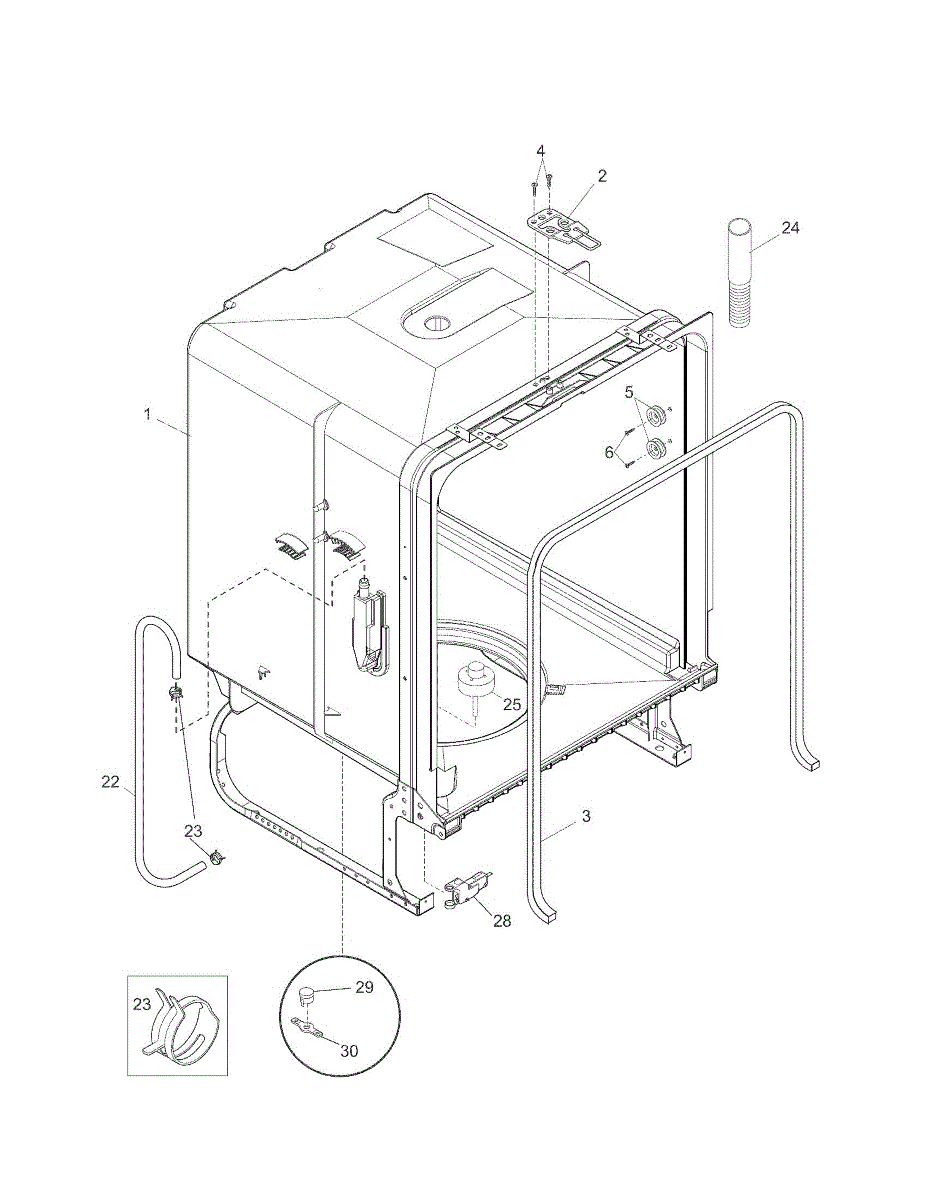 4
2
24
1
5
6
25
22
23
3
28
23
29
30