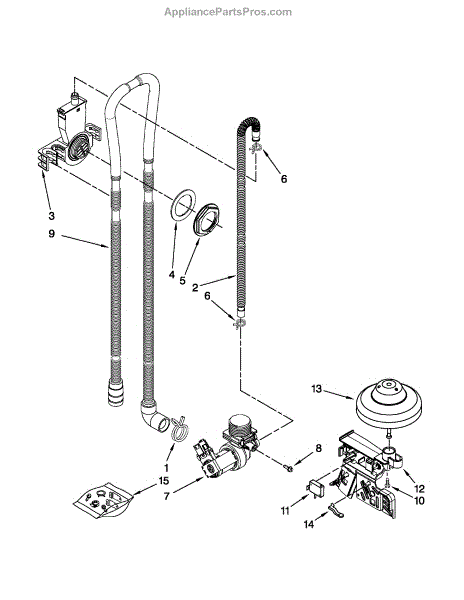 AppliancePartsPros.com

6

3

9

4

5

2

6

13

8

1

15

7

12

10

11

14