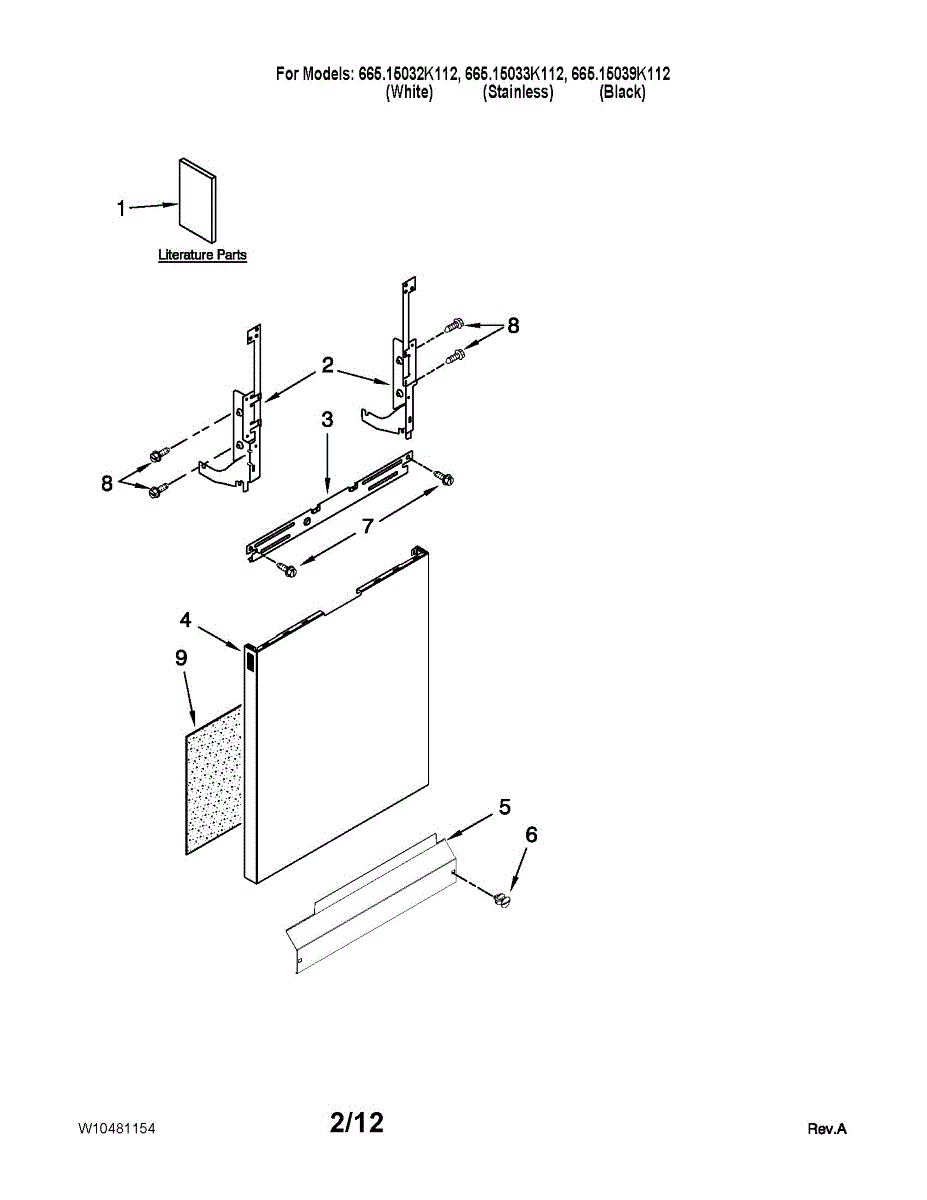 For Models: 665.15032K112, 665.15033K112, 665.15039K112
(White) (Stainless) (Black)

1

Literature Parts

8

2

3

8

7

4

9

5

6

W10481154

2/12

Rev.A