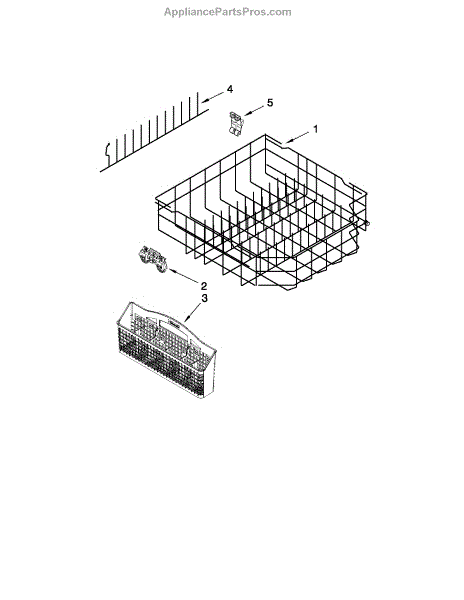 AppliancePartsPros.com

4

5

1

2

3