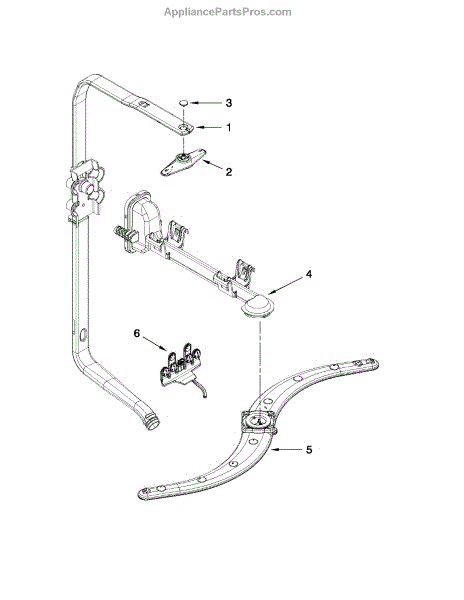 AppliancePartsPros.com

3
1
2
4
6
5