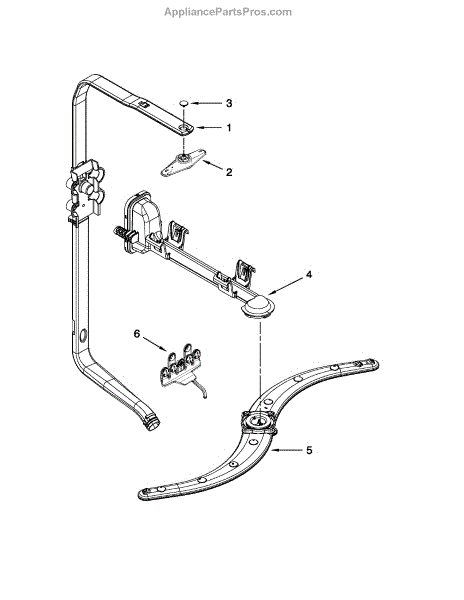 AppliancePartsPros.com

3
1
2
4
6
5