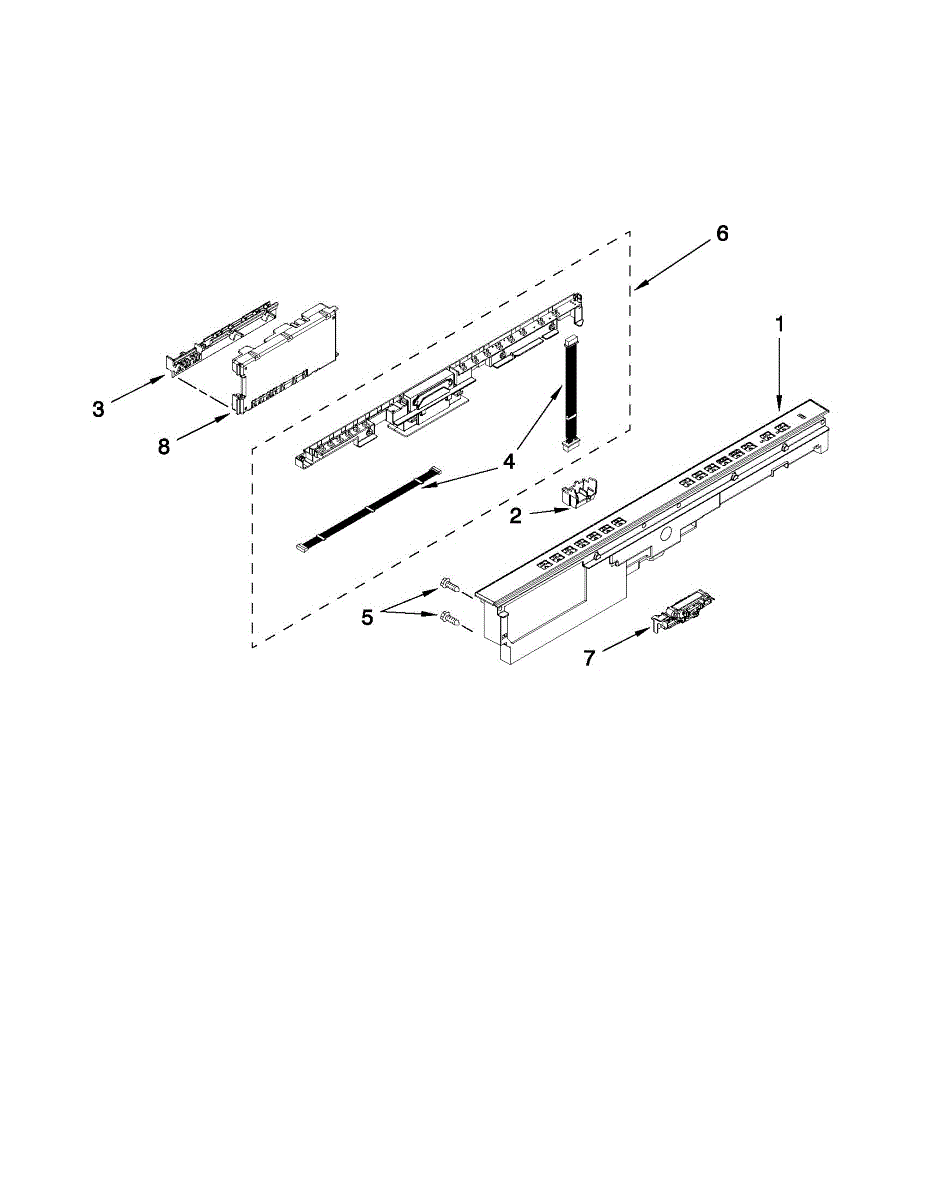 6
1
3
8
4
2
5
7