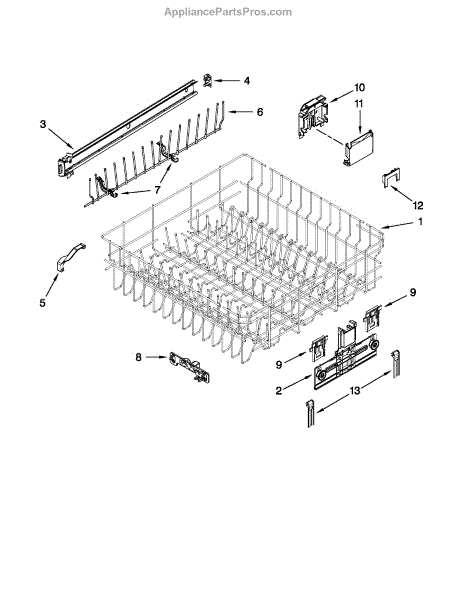 AppliancePartsPros.com

4
10
3
6
11
7
12
1
5
9
8
9
2
13