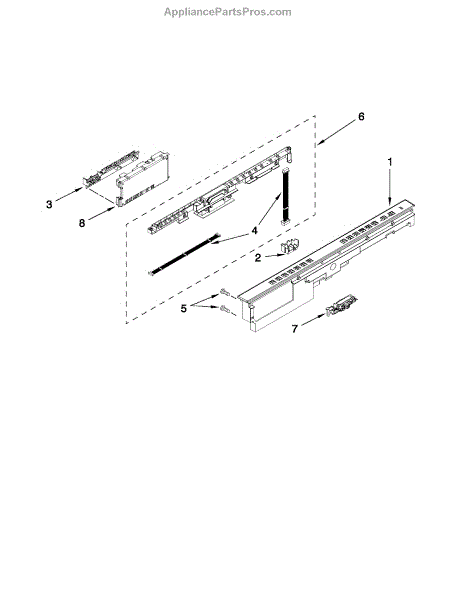 AppliancePartsPros.com

6
1
3
8
4
2
5
7