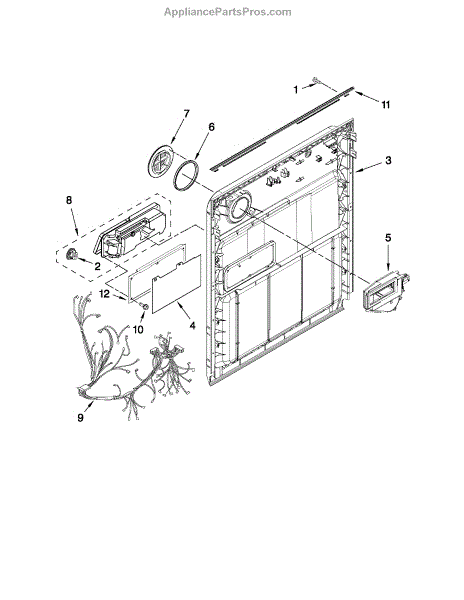 AppliancePartsPros.com

1
11
7
6
3
8
5
2
12
10
4
9