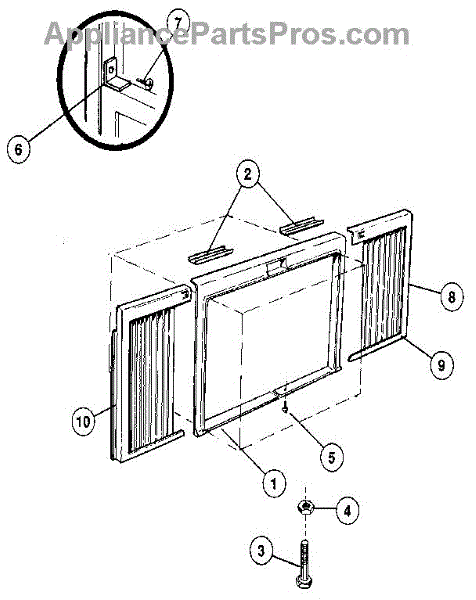 AppliancePartsPros.com

7

6

2

8

9

10

5

1

4

3