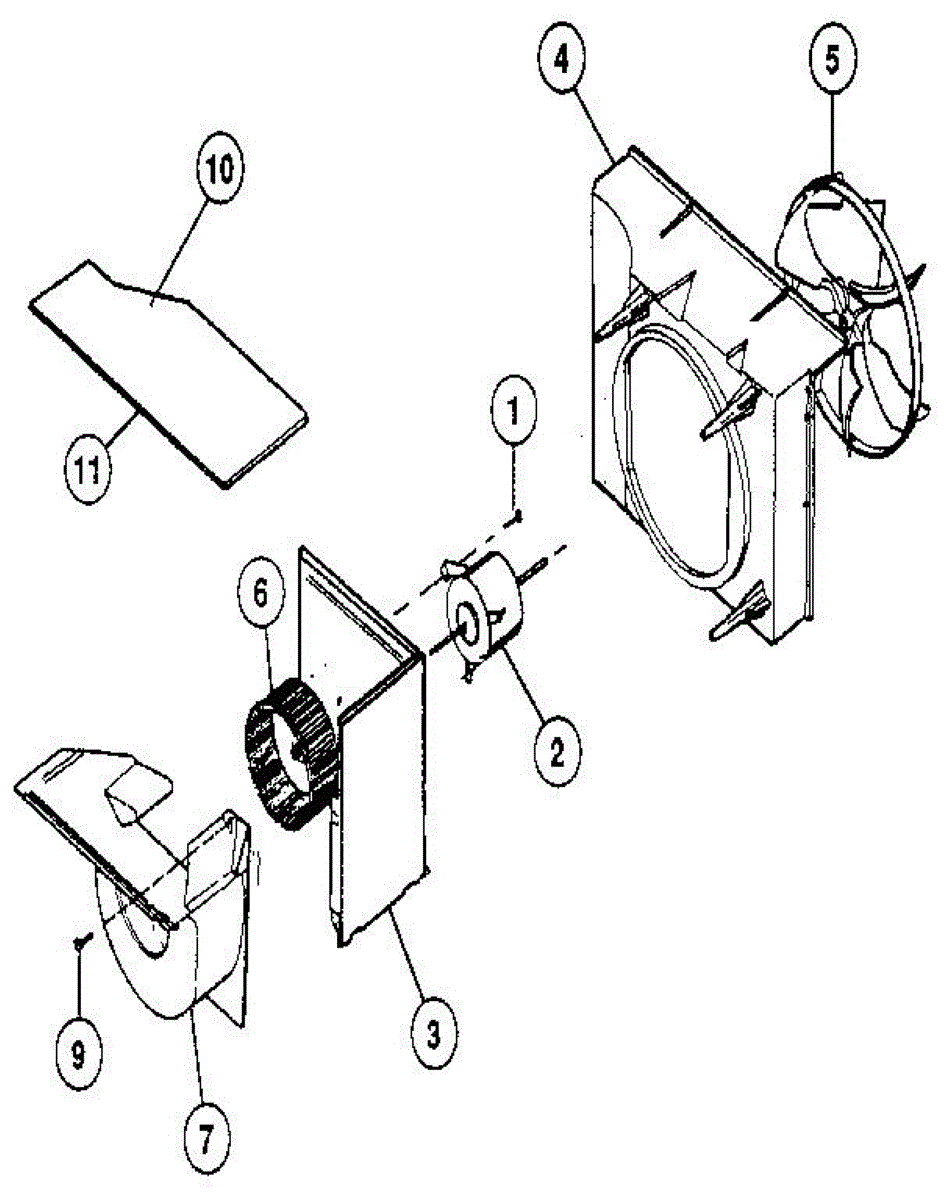 4
5
10
11
1
6
2
9
3
7