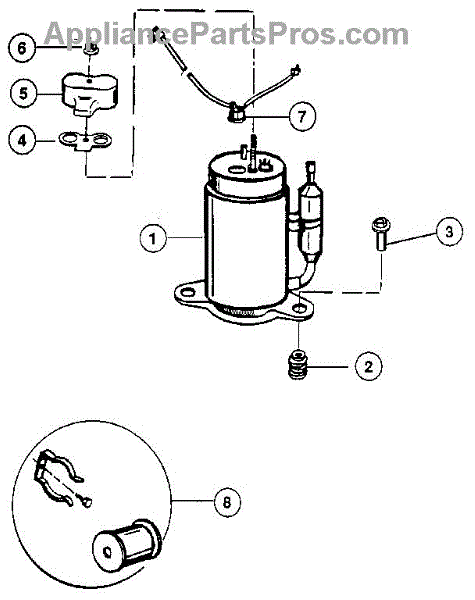 AppliancePartsPros.com

6
5
4
7
1
3
2
8