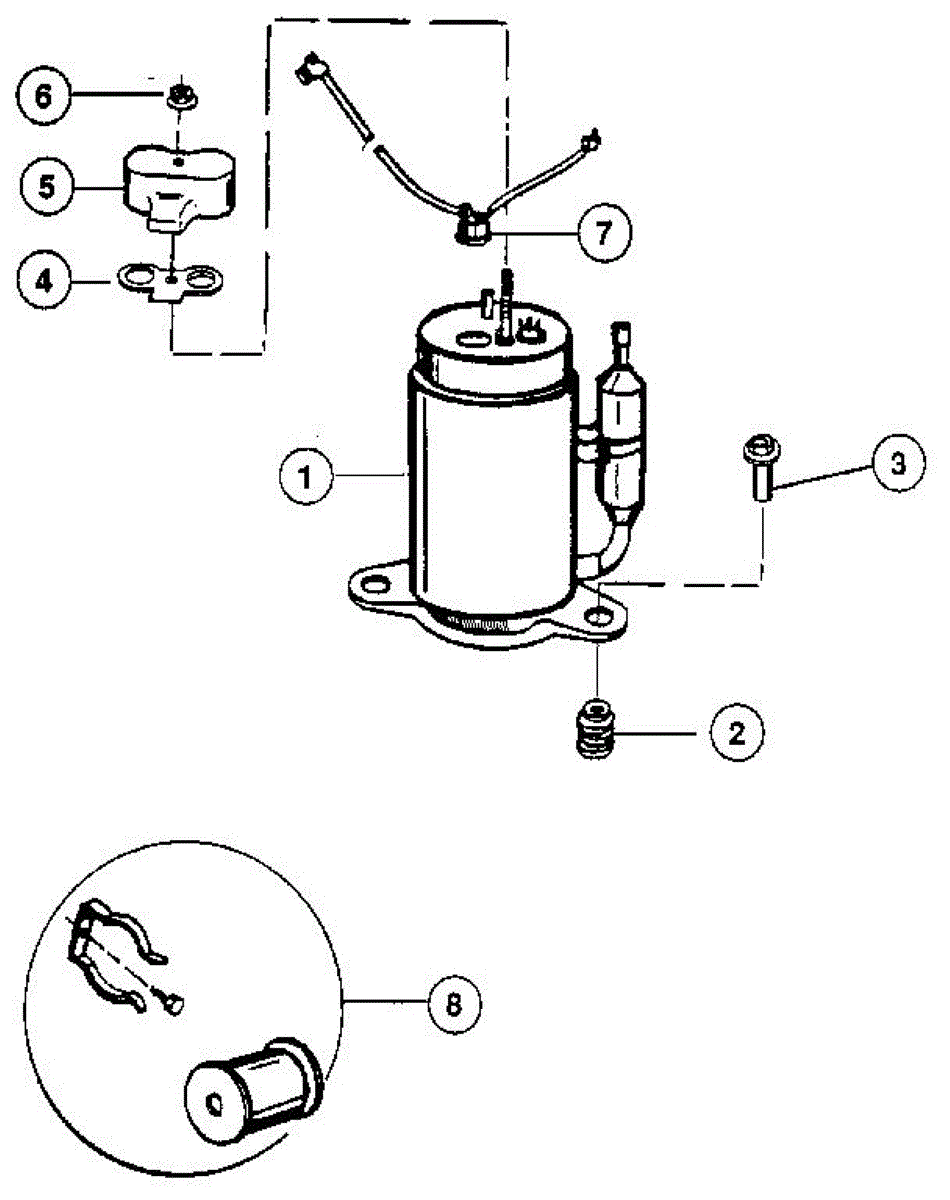 6
5
4
7
1
3
2
8