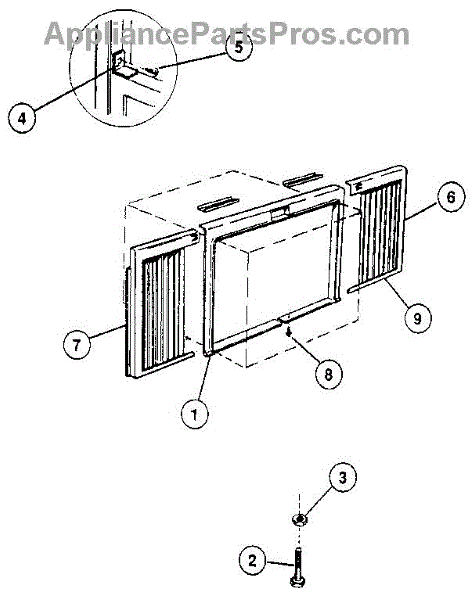 AppliancePartsPros.com

5
4
6
9
7
8
1
3
2