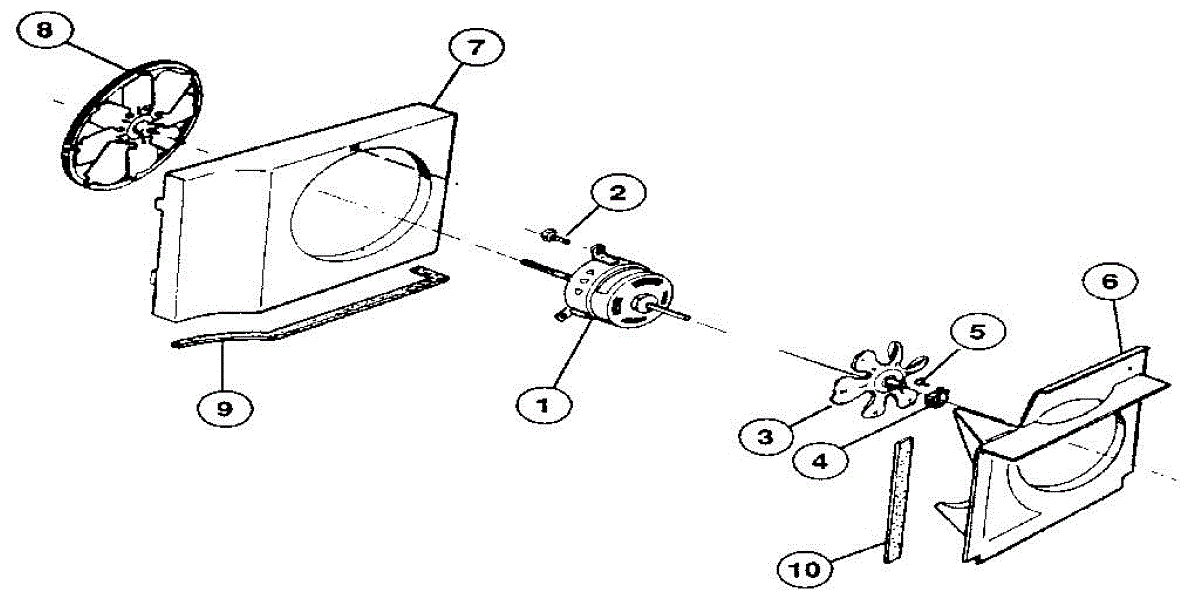 8
7
2
6
5
9
1
3
4
10