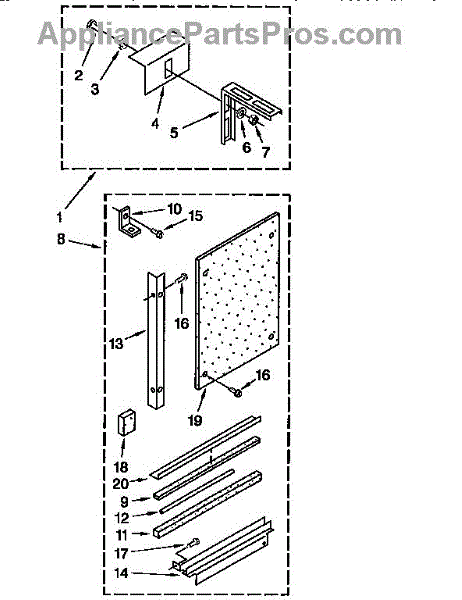 AppliancePartsPros.com

2
3
4
5
6
7
1
8
10
15
16
13
16
19
18
20
9
12
11
17
14