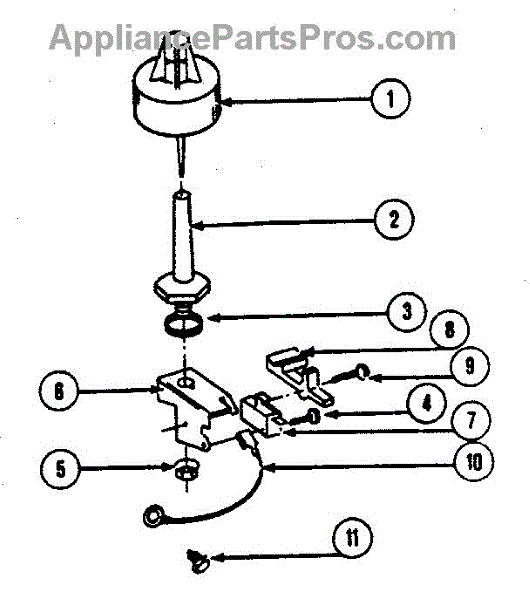 AppliancePartsPros.com

1
2
3
8
9
6
4
7
5
10
11