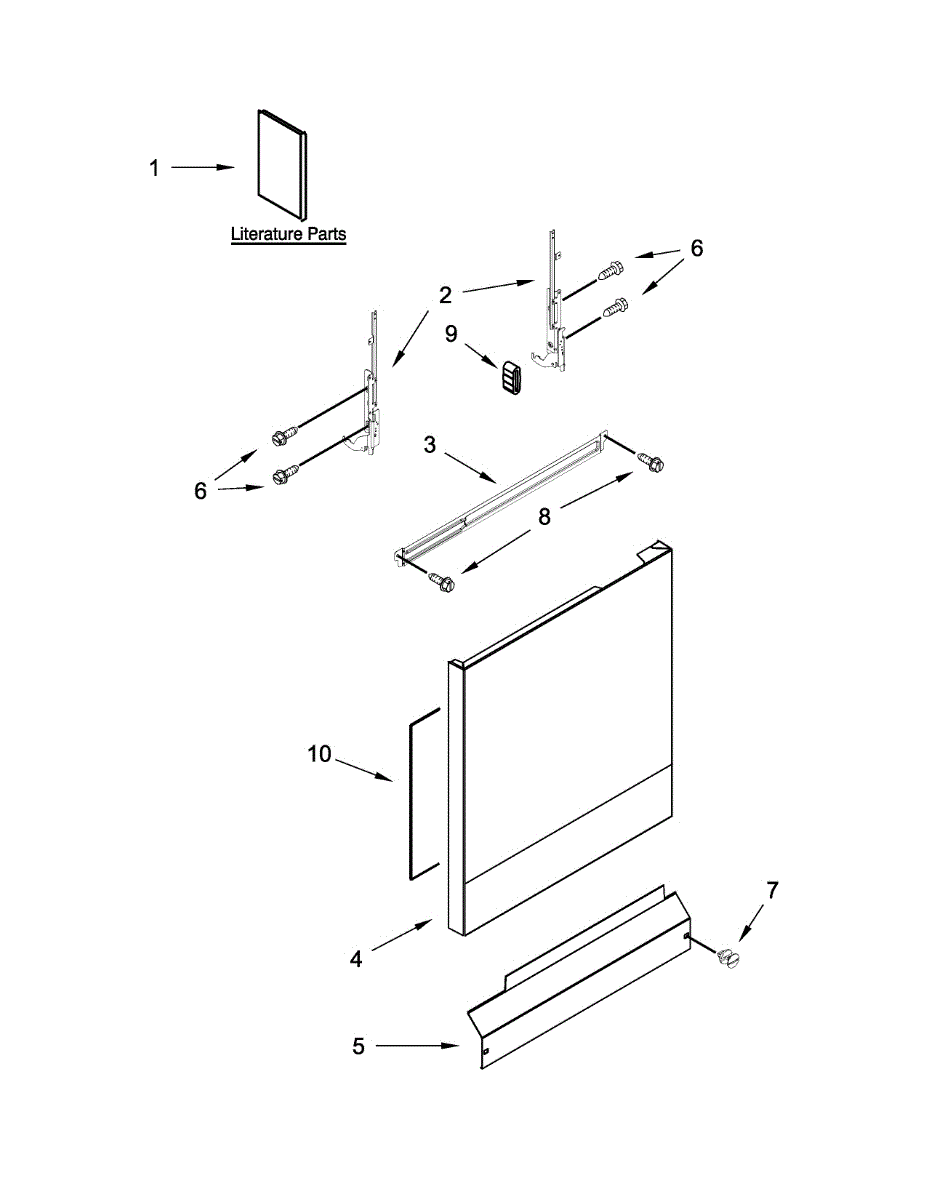 1

Literature Parts

2

6

9

6

3

8

10

4

7

5