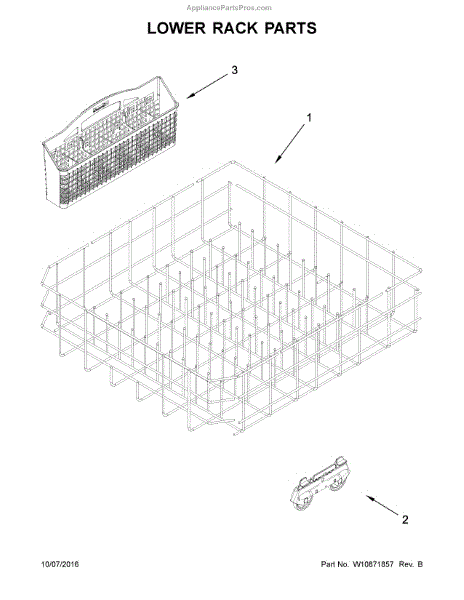 AppliancePartsPros.com

LOWER RACK PARTS

3

1

2

10/07/2016

Part No. W10871857 Rev. B