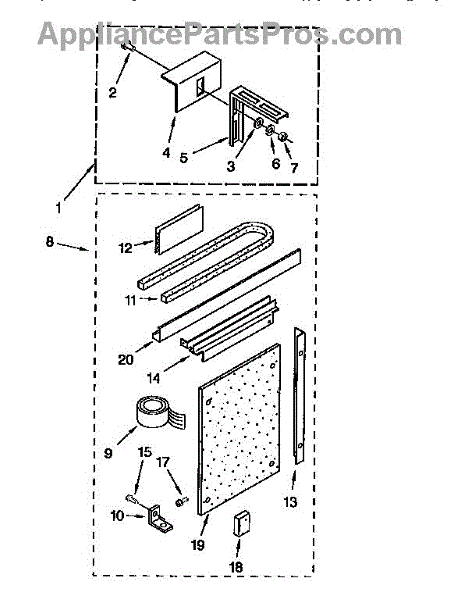 AppliancePartsPros.com

2
4
5
3
6
7
1
8
12
11
20
14
9
15
17
10
19
13
18